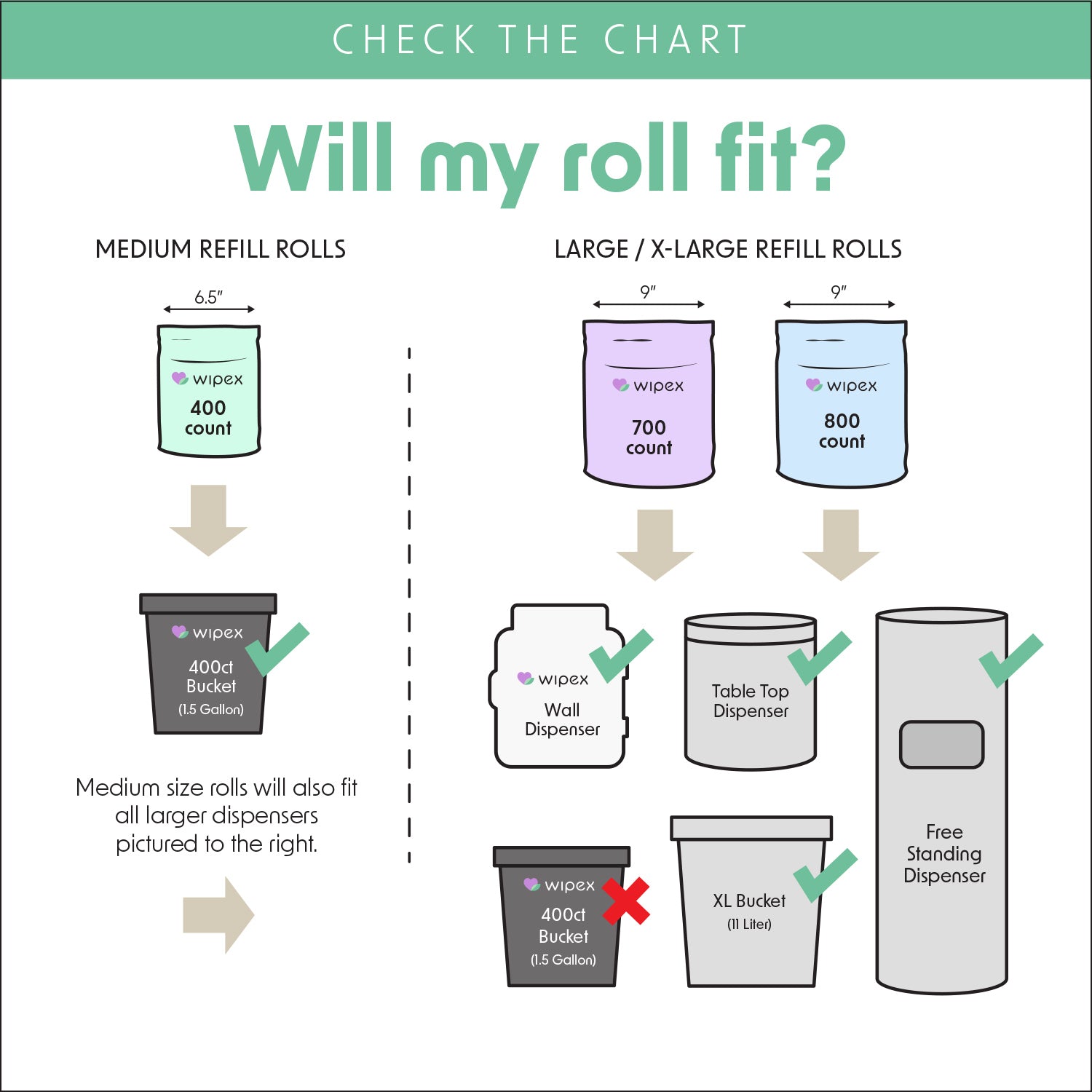 CHECK THE CHART

Will my roll fit?

MEDIUM REFILL ROLLS

6.5"

wipex
400
count

wipex
400ct
Bucket
(1.5 Gallon)

Medium size rolls will also fit all larger dispensers pictured to the right.

LARGE / X-LARGE REFILL ROLLS

9"

wipex
700
count

9"

wipex
800
count

wipex
Wall
Dispenser

Table Top
Dispenser

Free
Standing
Dispenser

wipex
400ct
Bucket
(1.5 Gallon)

XL Bucket
(11 Liter)